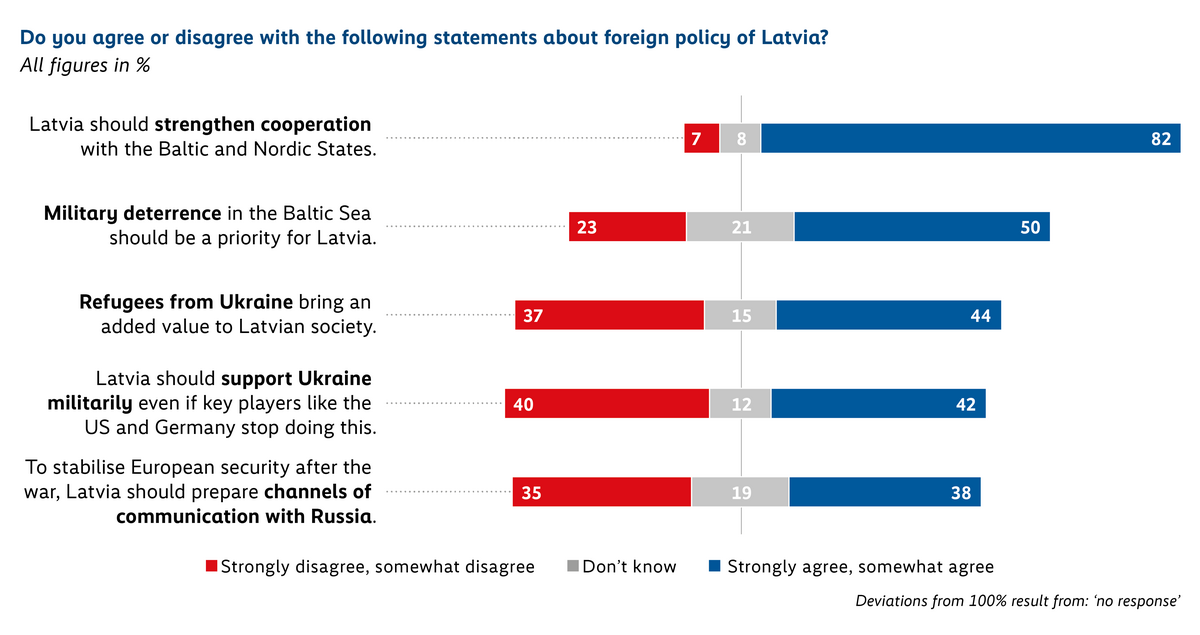 Do you agree or disagree with the following statements about foreign policy of Latvia?
All figures in %

Latvia should strengthen cooperation with the Baltic and Nordic States.
7 8 82

Military deterrence in the Baltic Sea should be a priority for Latvia.
23 21 50

Refugees from Ukraine bring an added value to Latvian society.
37 15 44

Latvia should support Ukraine militarily even if key players like the US and Germany stop doing this.
40 12 42

To stabilise European security after the war, Latvia should prepare channels of communication with Russia.
35 19 38

Strongly disagree, somewhat disagree
Don't know
Strongly agree, somewhat agree

Deviations from 100% result from: 'no response'